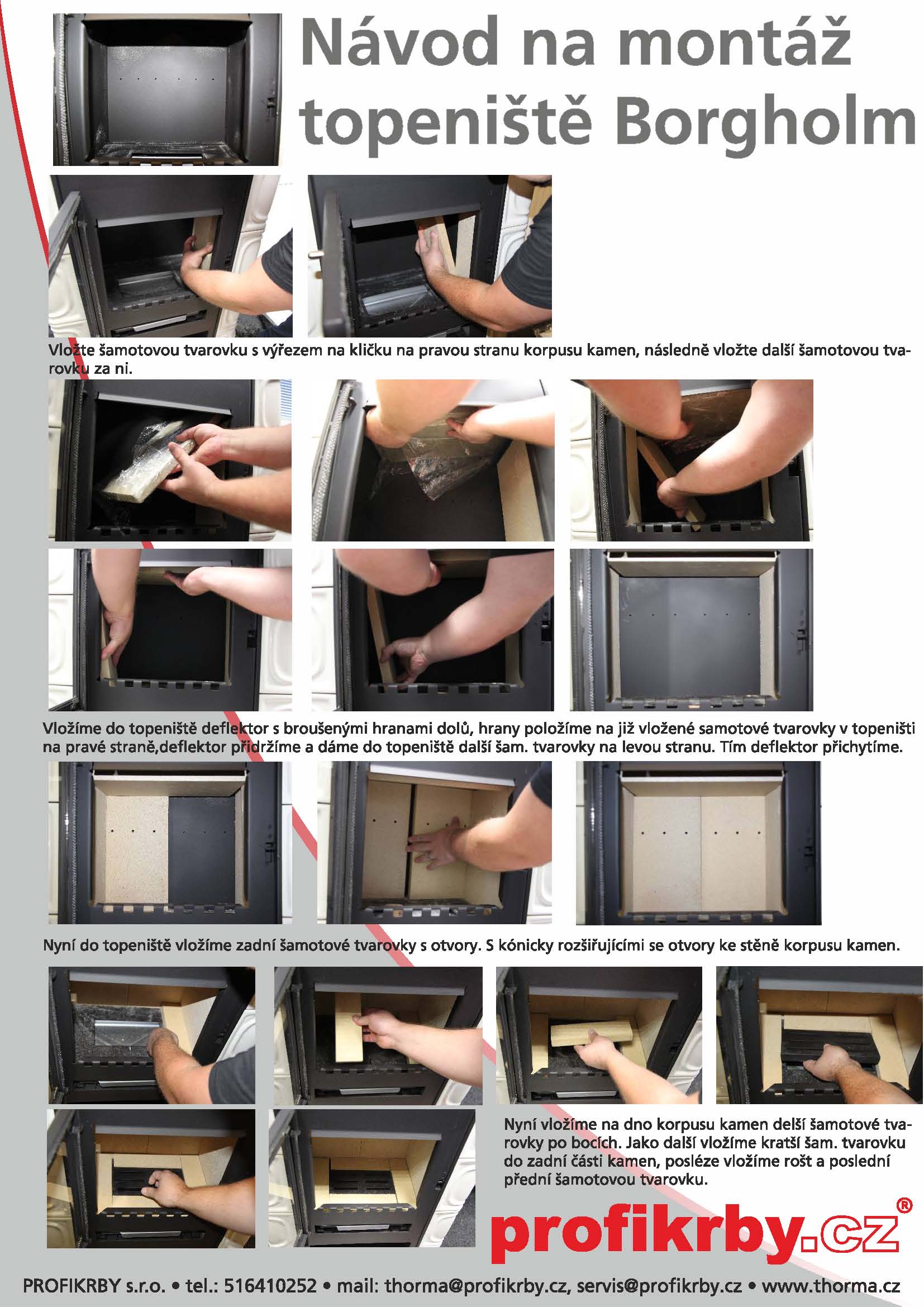 Návod na montáž topeniště Borgholm

Vložte šamotovou tvarovku s výřezem na kličku na pravou stranu korpusu kamen, následně vložte další šamotovou tvarovku za ni.

Vložíme do topeniště deflektor s broušenými hranami dolů, hrany položíme na již vložené samotové tvarovky v topeništi na pravé straně,deflektor přidržíme a dáme do topeniště další šam. tvarovky na levou stranu. Tím deflektor přichytíme.

Nyní do topeniště vložíme zadní šamotové tvarovky s otvory. S kónicky rozšiřujícími se otvory ke stěně korpusu kamen.

Nyní vložíme na dno korpusu kamen delší šamotové tvarovky po bocích. Jako další vložíme kratší šam. tvarovku do zadní části kamen, posléze vložíme rošt a poslední přední šamotovou tvarovku.

profikrby.cz®

PROFIKRBY s.r.o. • tel.: 516410252 • mail: thorma@profikrby.cz, servis@profikrby.cz • www.thorma.cz